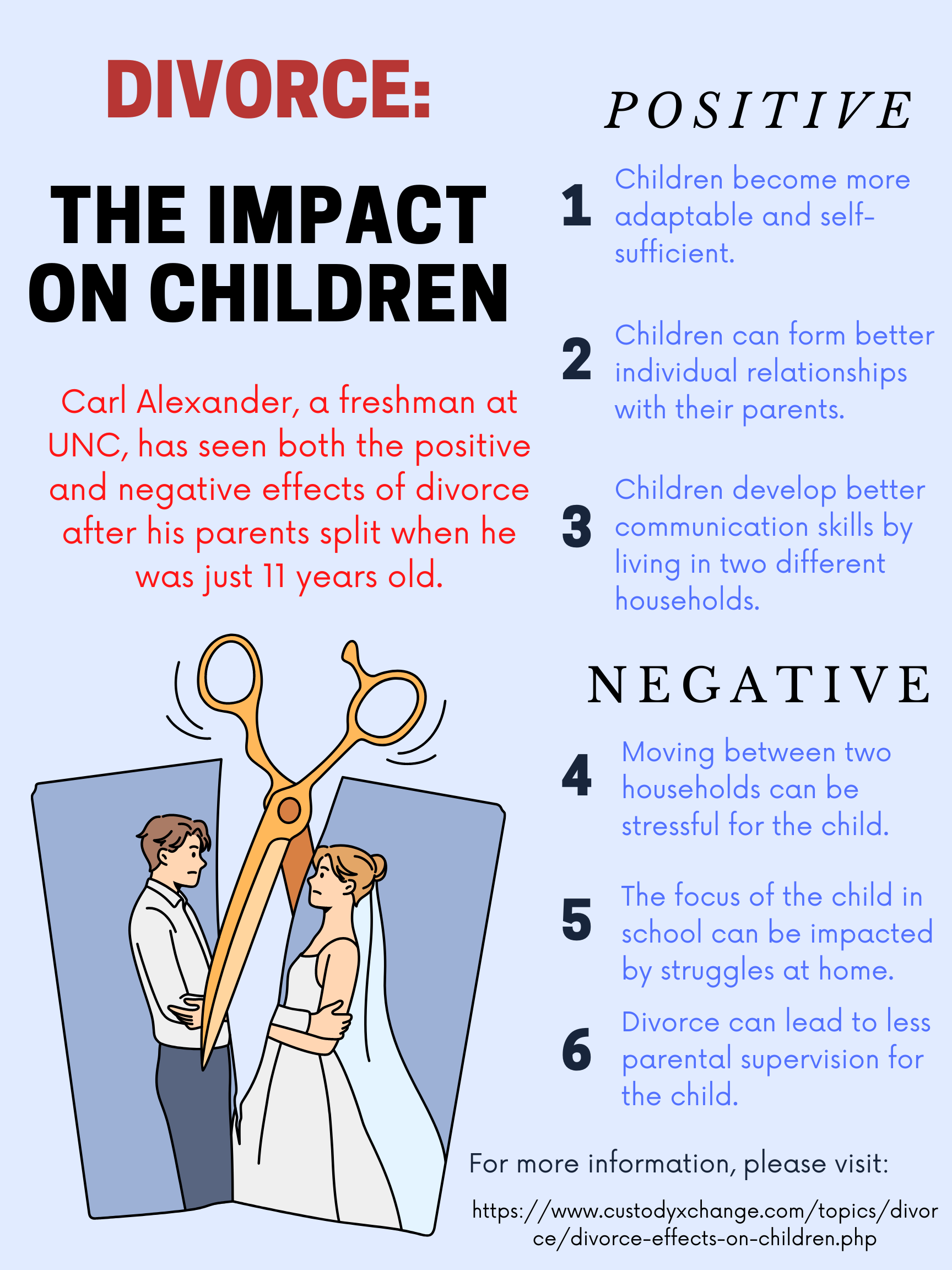 DIVORCE:

THE IMPACT ON CHILDREN

Carl Alexander, a freshman at UNC, has seen both the positive and negative effects of divorce after his parents split when he was just 11 years old.

POSITIVE

1 Children become more adaptable and self-sufficient.

2 Children can form better individual relationships with their parents.

3 Children develop better communication skills by living in two different households.

NEGATIVE

4 Moving between two households can be stressful for the child.

5 The focus of the child in school can be impacted by struggles at home.

6 Divorce can lead to less parental supervision for the child.

For more information, please visit:

https://www.custodyxchange.com/topics/divorce/divorce-effects-on-children.php