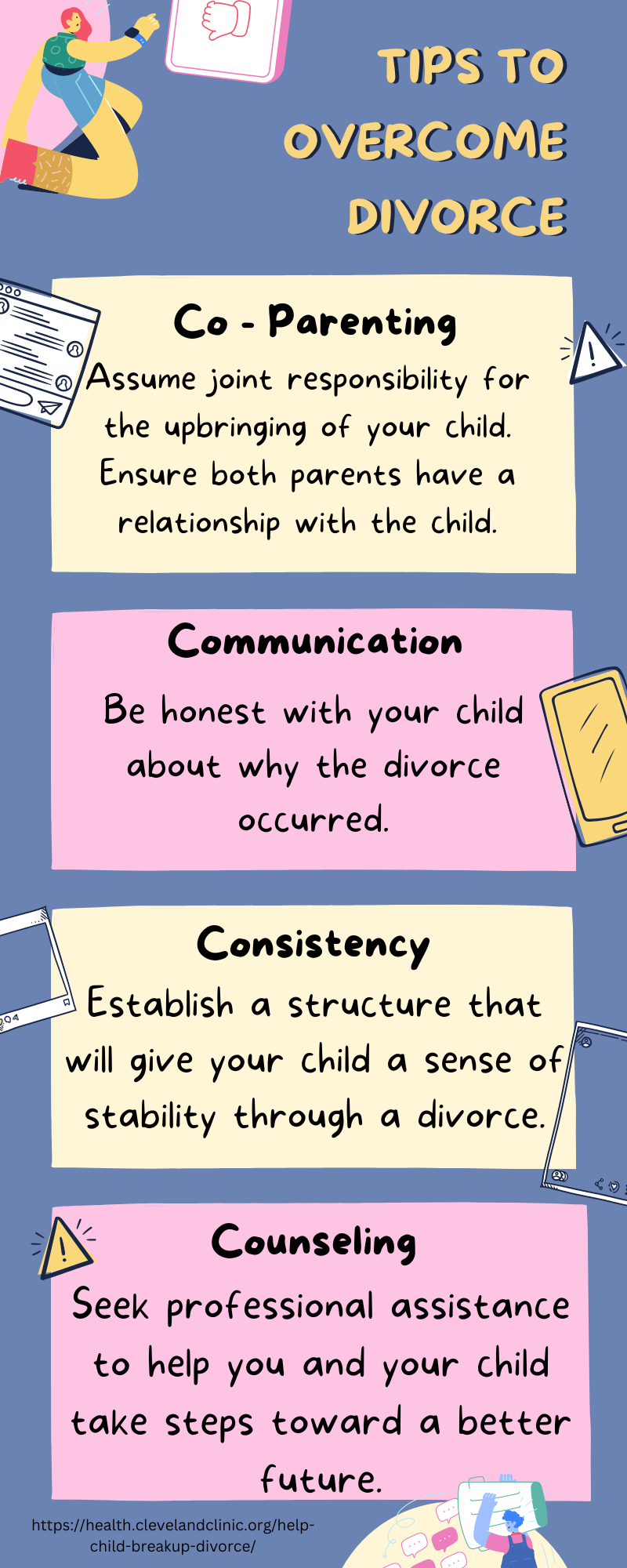 TIPS TO OVERCOME DIVORCE

Co - Parenting

Assume joint responsibility for the upbringing of your child. Ensure both parents have a relationship with the child.

Communication

Be honest with your child about why the divorce occurred.

Consistency

Establish a structure that will give your child a sense of stability through a divorce.

Counseling

Seek professional assistance to help you and your child take steps toward a better future.

https://health.clevelandclinic.org/help-child-breakup-divorce/